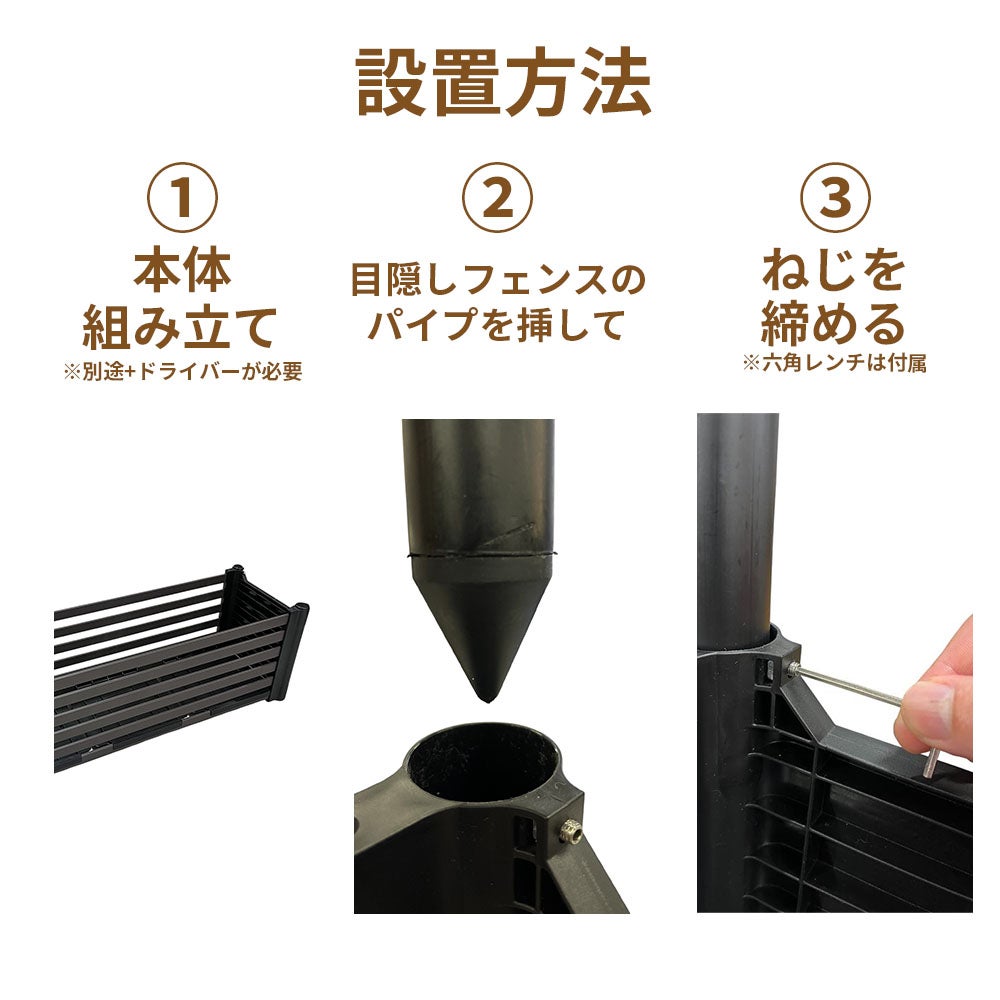 設置方法

①
本体
組み立て
※別途+ドライバーが必要

②
目隠しフェンスの
パイプを挿して

③
ねじを
締める
※六角レンチは付属