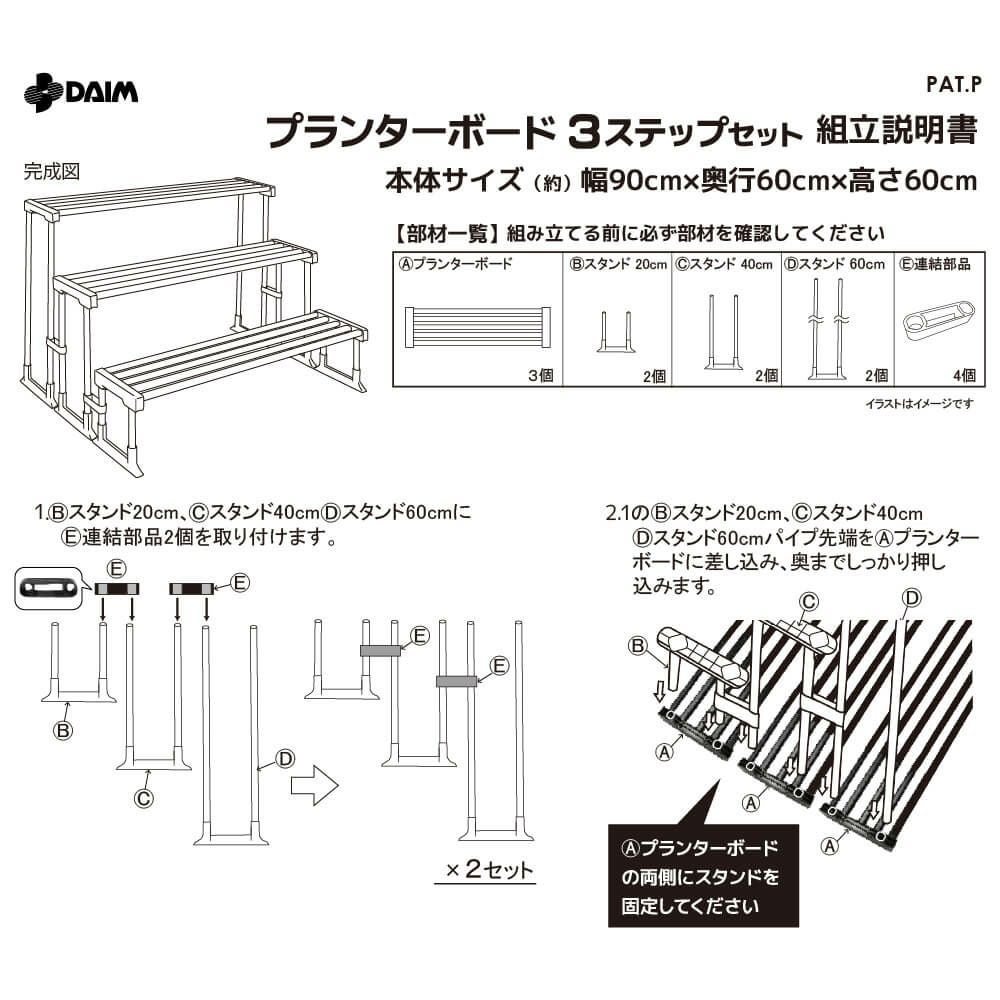 DAIM

PAT.P

プランターボード 3ステップセット 組立説明書

本体サイズ（約）幅90cm×奥行60cm×高さ60cm

完成図

【部材一覧】組み立てる前に必ず部材を確認してください

| Ⓐプランターボード | Ⓑスタンド 20cm | Ⓒスタンド 40cm | Ⓓスタンド 60cm | Ⓔ連結部品 |
|---|---|---|---|---|
| 3個 | 2個 | 2個 | 2個 | 4個 |

イラストはイメージです

1.Ⓑスタンド20cm、Ⓒスタンド40cmⒹスタンド60cmにⒺ連結部品2個を取り付けます。

Ⓔ Ⓔ Ⓑ Ⓒ Ⓓ Ⓔ Ⓔ

×2セット

2.1のⒷスタンド20cm、Ⓒスタンド40cm Ⓓスタンド60cmパイプ先端をⒶプランターボードに差し込み、奥までしっかり押し込みます。

Ⓑ Ⓒ Ⓓ Ⓐ Ⓐ Ⓐ

Ⓐプランターボードの両側にスタンドを固定してください