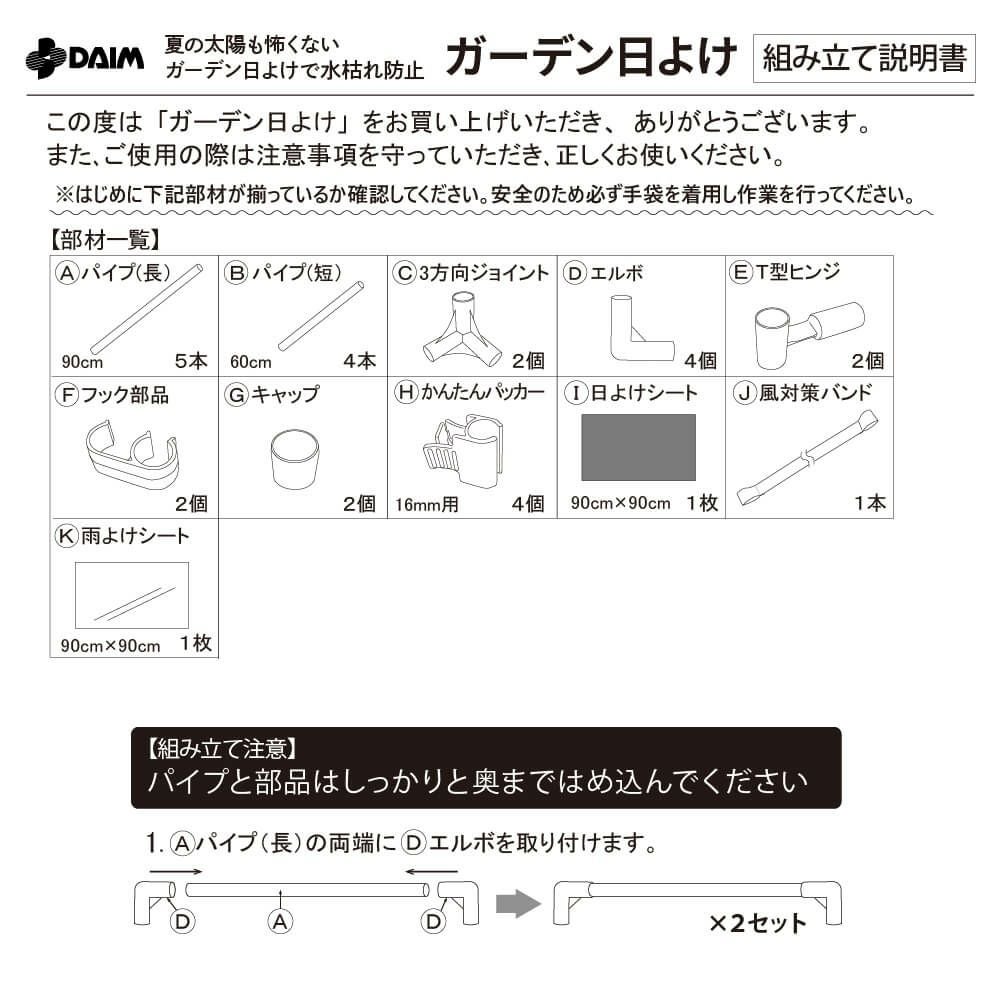 DAIM 夏の太陽も怖くない ガーデン日よけで水枯れ防止 ガーデン日よけ 組み立て説明書

この度は「ガーデン日よけ」をお買い上げいただき、ありがとうございます。
また、ご使用の際は注意事項を守っていただき、正しくお使いください。

※はじめに下記部材が揃っているか確認してください。安全のため必ず手袋を着用し作業を行ってください。

【部材一覧】

| Ⓐパイプ(長) 90cm 5本 | Ⓑパイプ(短) 60cm 4本 | Ⓒ3方向ジョイント 2個 | Ⓓエルボ 4個 | ⒺT型ヒンジ 2個 |
|---|---|---|---|---|
| Ⓕフック部品 2個 | Ⓖキャップ 2個 | Ⓗかんたんパッカー 16mm用 4個 | Ⓘ日よけシート 90cm×90cm 1枚 | Ⓙ風対策バンド 1本 |
| Ⓚ雨よけシート 90cm×90cm 1枚 | | | | |

【組み立て注意】
パイプと部品はしっかりと奥まではめ込んでください

1. Ⓐパイプ（長）の両端にⒹエルボを取り付けます。

Ⓓ Ⓐ Ⓓ

×2セット