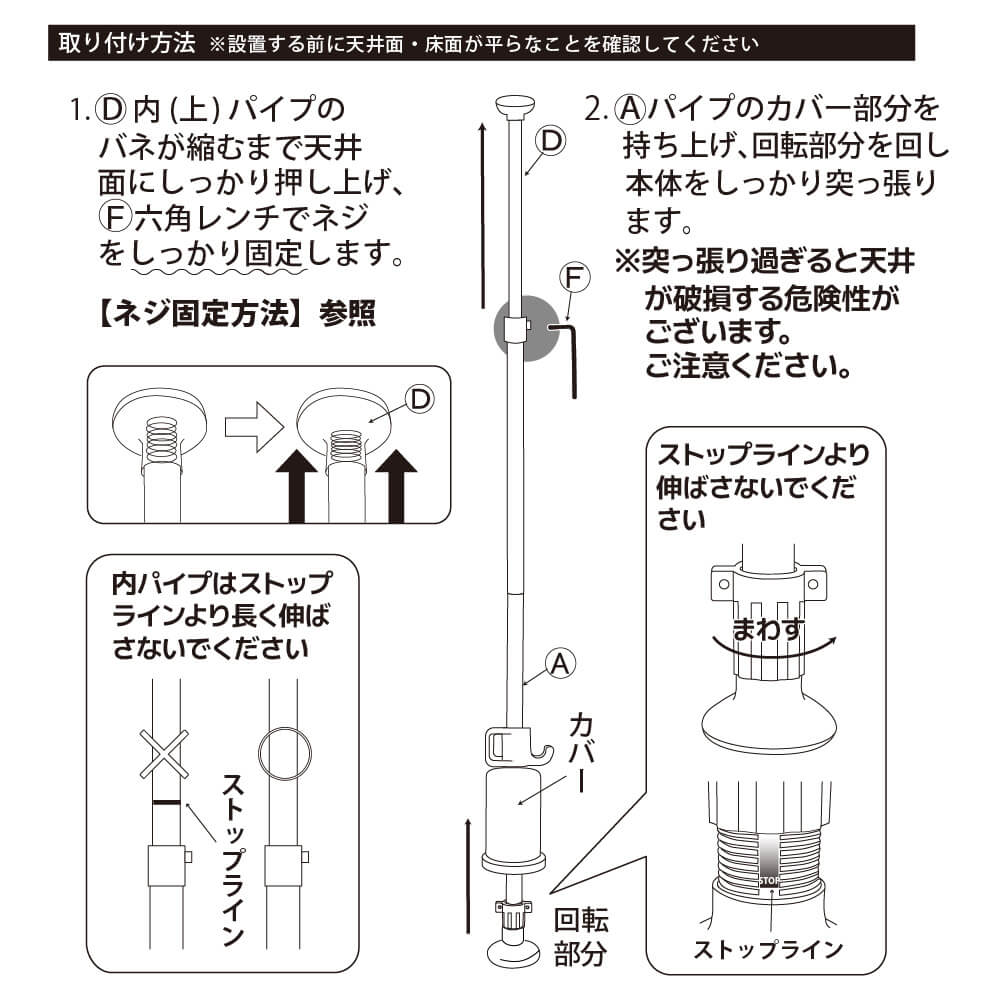 取り付け方法 ※設置する前に天井面・床面が平らなことを確認してください

1. Ⓓ内(上)パイプのバネが縮むまで天井面にしっかり押し上げ、Ⓕ六角レンチでネジをしっかり固定します。

【ネジ固定方法】参照

D

内パイプはストップラインより長く伸ばさないでください

ストップライン

D

F

A

カバー

回転部分

2. Ⓐパイプのカバー部分を持ち上げ、回転部分を回し本体をしっかり突っ張ります。

※突っ張り過ぎると天井が破損する危険性がございます。ご注意ください。

ストップラインより伸ばさないでください

まわす

STOP

ストップライン