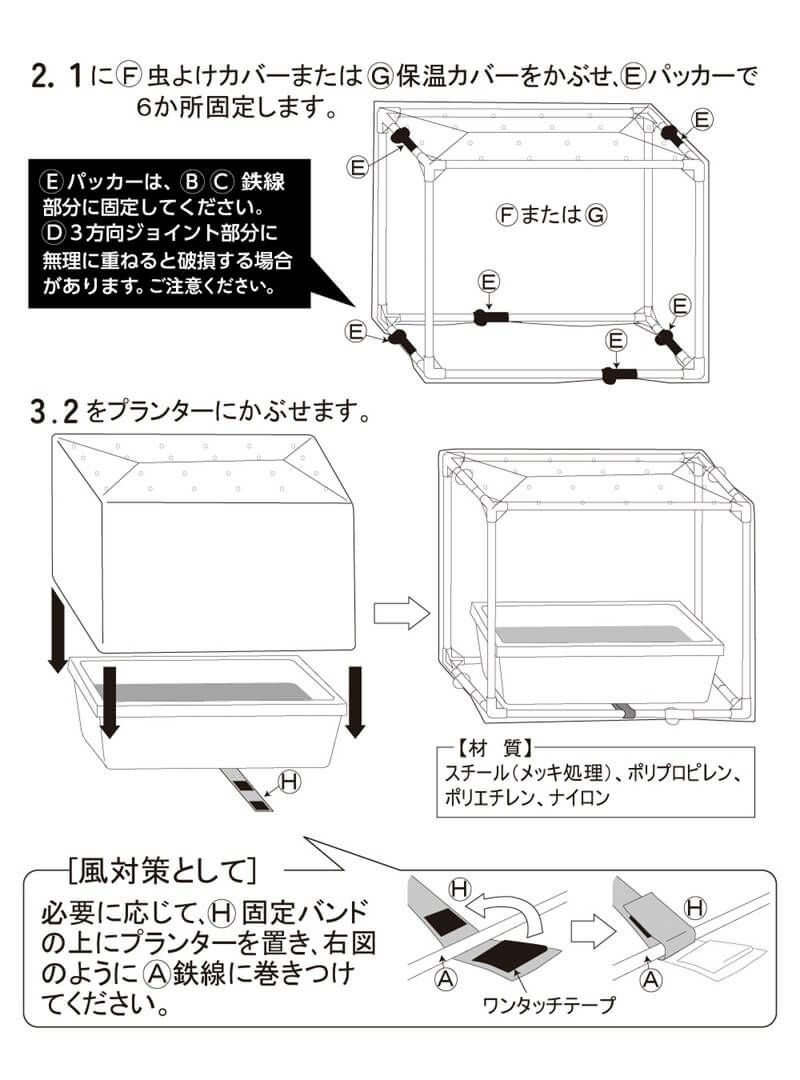 2. 1にⒻ虫よけカバーまたはⒼ保温カバーをかぶせ、Ⓔパッカーで6か所固定します。

Ⓔパッカーは、ⒷⒸ鉄線部分に固定してください。Ⓓ3方向ジョイント部分に無理に重ねると破損する場合があります。ご注意ください。

Ⓔ
Ⓔ
ⒻまたはⒼ
Ⓔ
Ⓔ
Ⓔ
Ⓔ

3. 2をプランターにかぶせます。

Ⓗ

【材　質】
スチール（メッキ処理）、ポリプロピレン、ポリエチレン、ナイロン

[風対策として]
必要に応じて、Ⓗ固定バンドの上にプランターを置き、右図のようにⒶ鉄線に巻きつけてください。

Ⓗ
Ⓐ
ワンタッチテープ
Ⓗ
Ⓐ