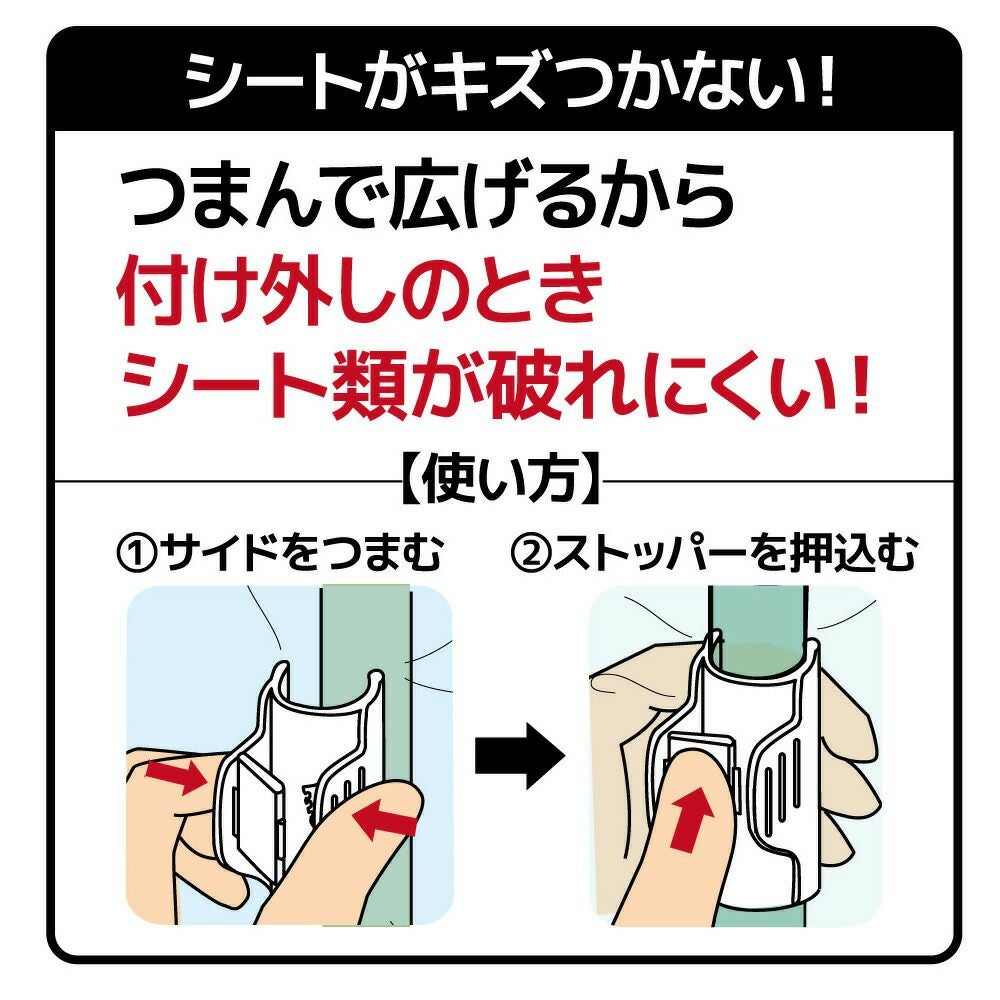 シートがキズつかない！

つまんで広げるから
付け外しのとき
シート類が破れにくい！

【使い方】

①サイドをつまむ

②ストッパーを押込む