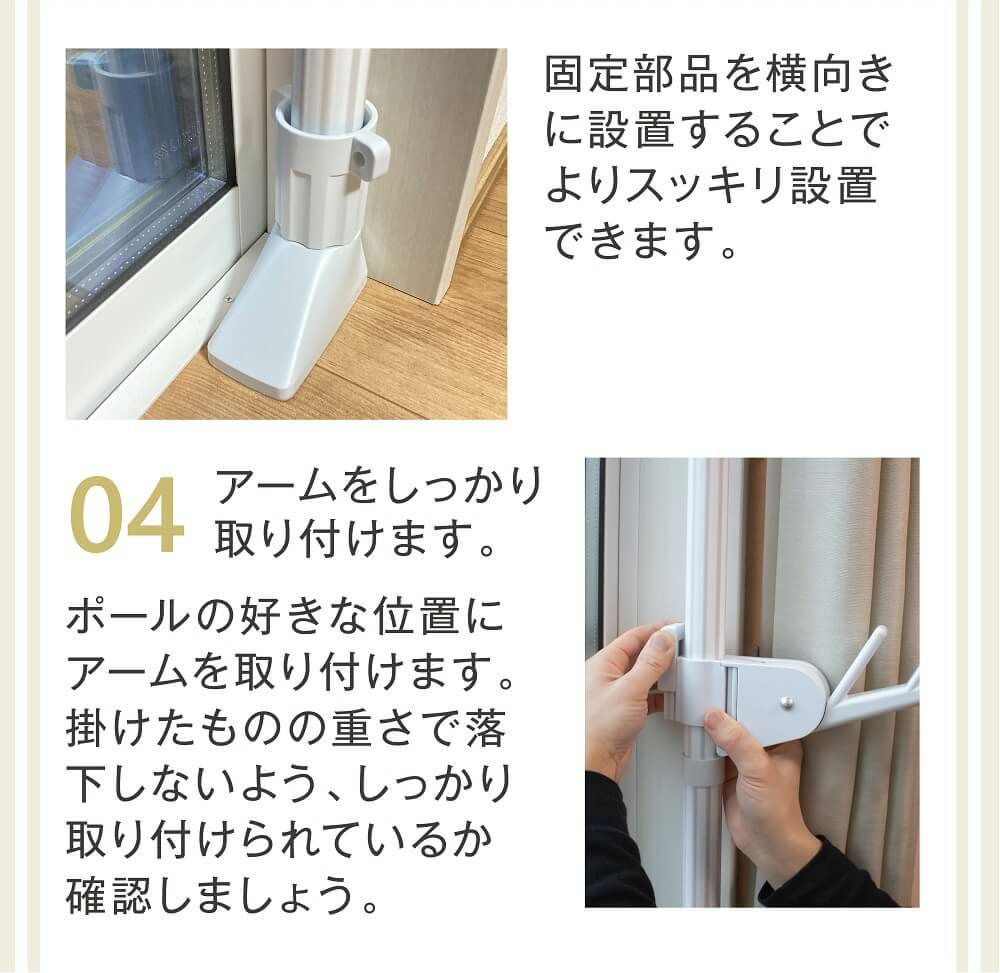 固定部品を横向きに設置することでよりスッキリ設置できます。

04 アームをしっかり取り付けます。

ポールの好きな位置にアームを取り付けます。掛けたものの重さで落下しないよう、しっかり取り付けられているか確認しましょう。