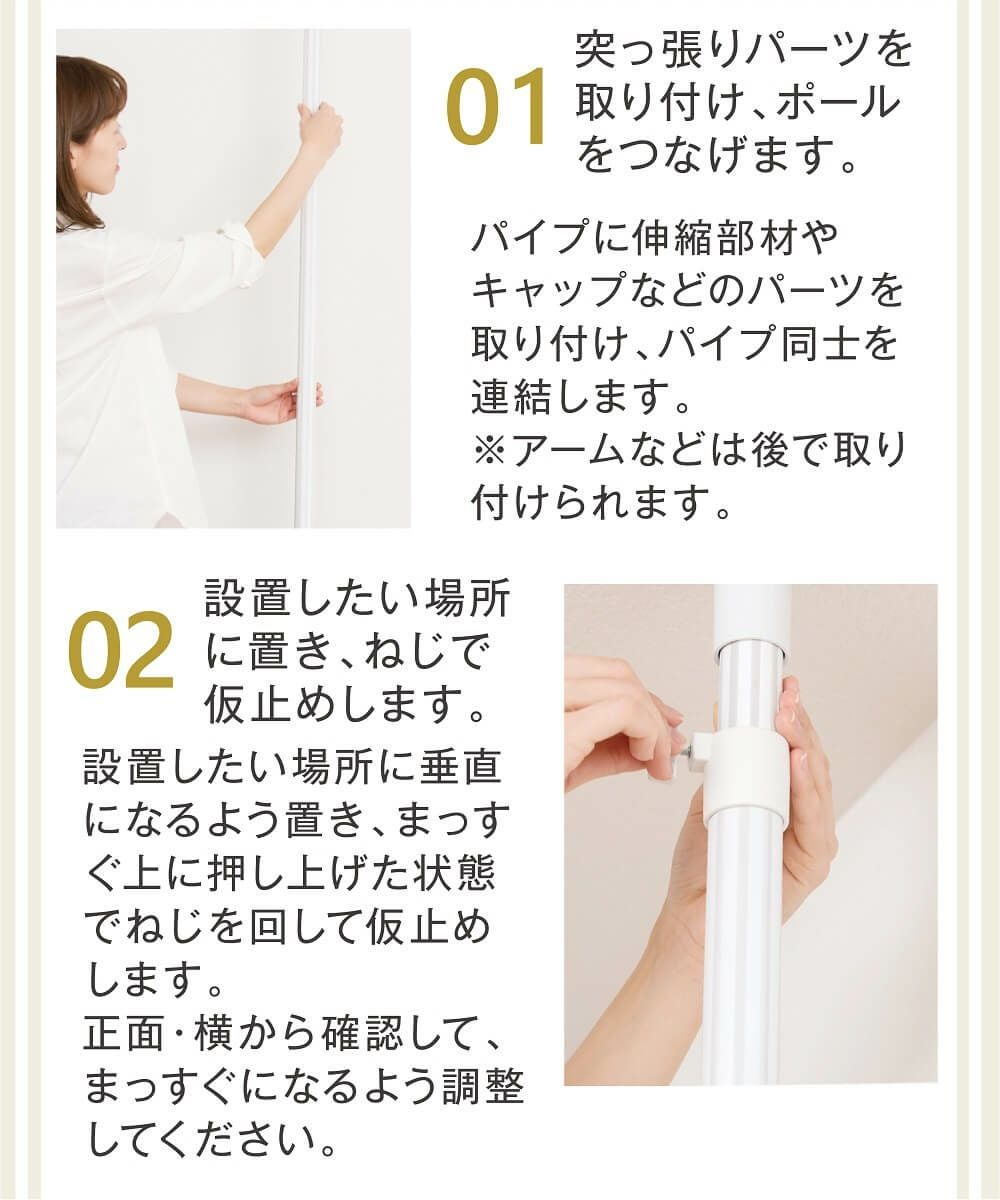 01 突っ張りパーツを取り付け、ポールをつなげます。

パイプに伸縮部材やキャップなどのパーツを取り付け、パイプ同士を連結します。
※アームなどは後で取り付けられます。

02 設置したい場所に置き、ねじで仮止めします。

設置したい場所に垂直になるよう置き、まっすぐ上に押し上げた状態でねじを回して仮止めします。
正面・横から確認して、まっすぐになるよう調整してください。