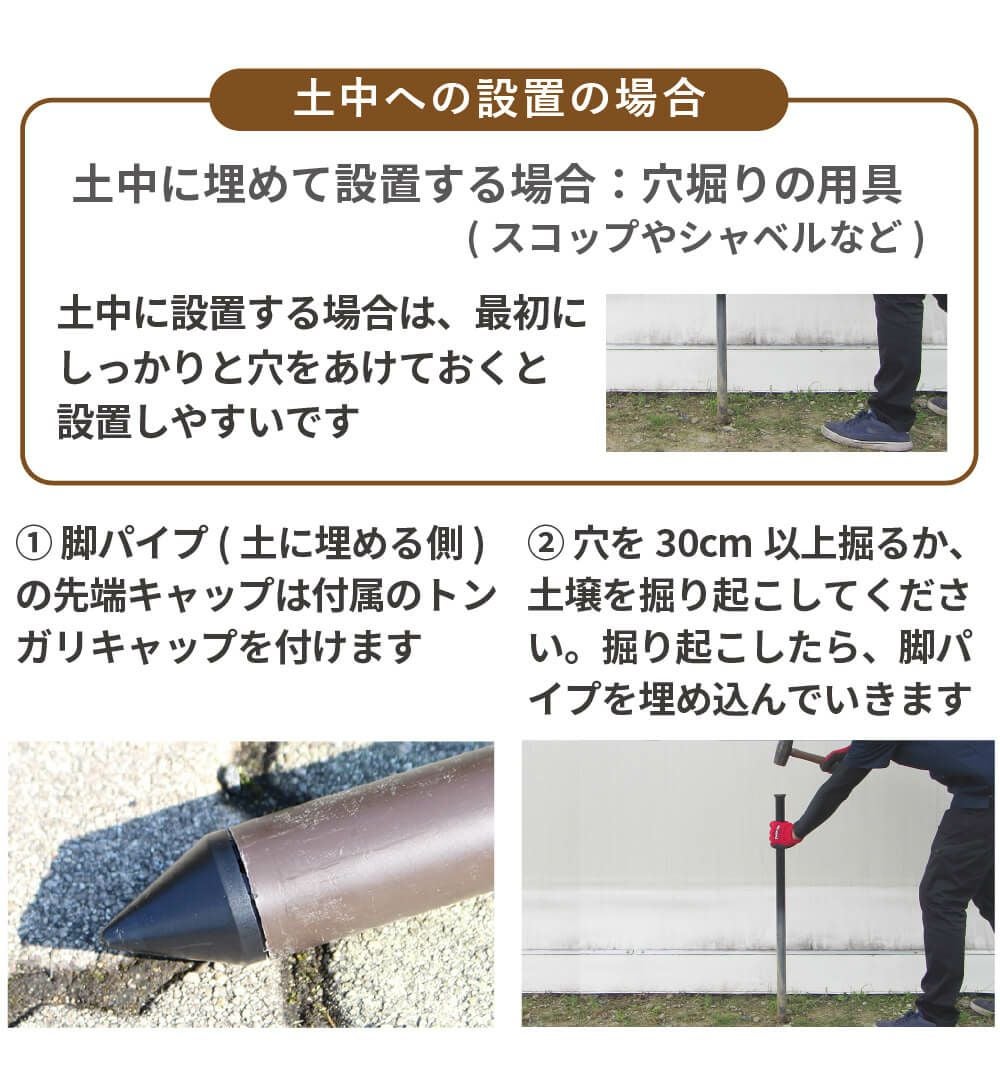 土中への設置の場合

土中に埋めて設置する場合：穴堀りの用具
( スコップやシャベルなど )

土中に設置する場合は、最初にしっかりと穴をあけておくと設置しやすいです

① 脚パイプ ( 土に埋める側 ) の先端キャップは付属のトンガリキャップを付けます

② 穴を 30cm 以上掘るか、土壌を掘り起こしてください。掘り起こしたら、脚パイプを埋め込んでいきます