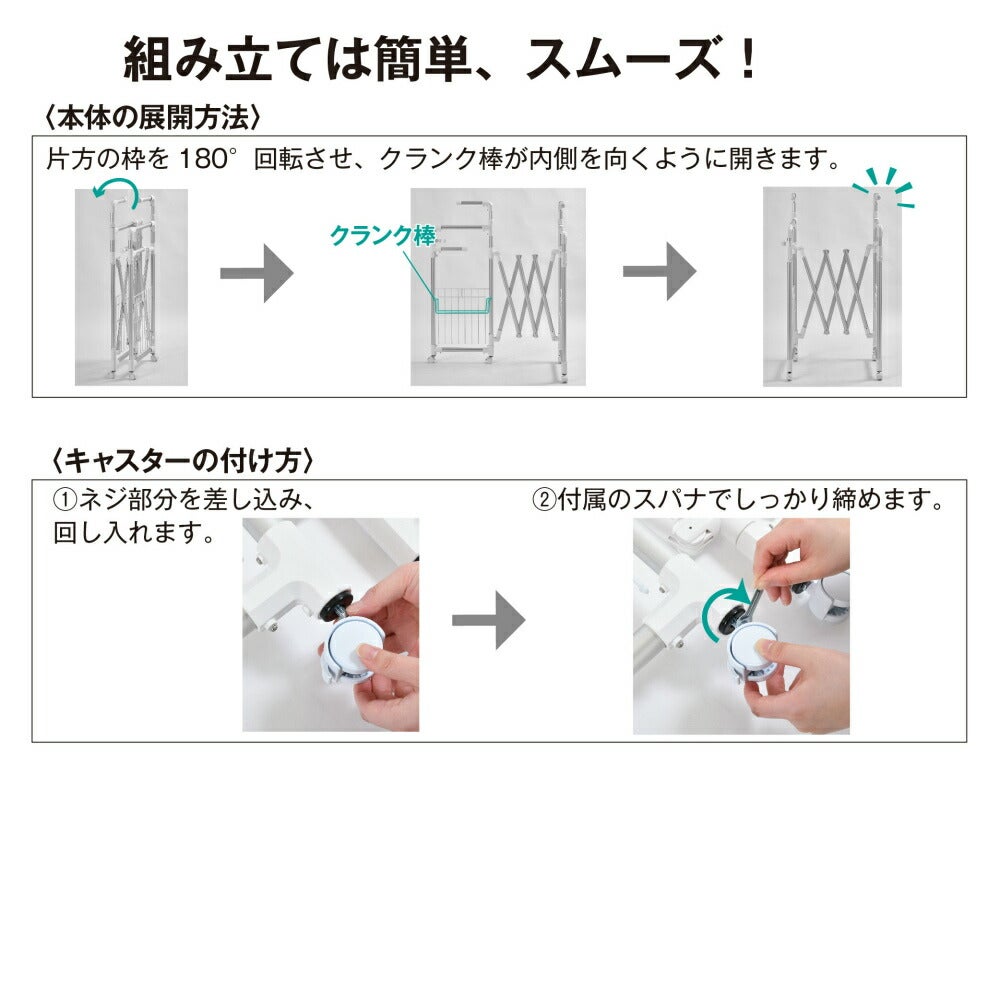 組み立ては簡単、スムーズ！

〈本体の展開方法〉

片方の枠を 180° 回転させ、クランク棒が内側を向くように開きます。

クランク棒

〈キャスターの付け方〉

①ネジ部分を差し込み、回し入れます。

②付属のスパナでしっかり締めます。