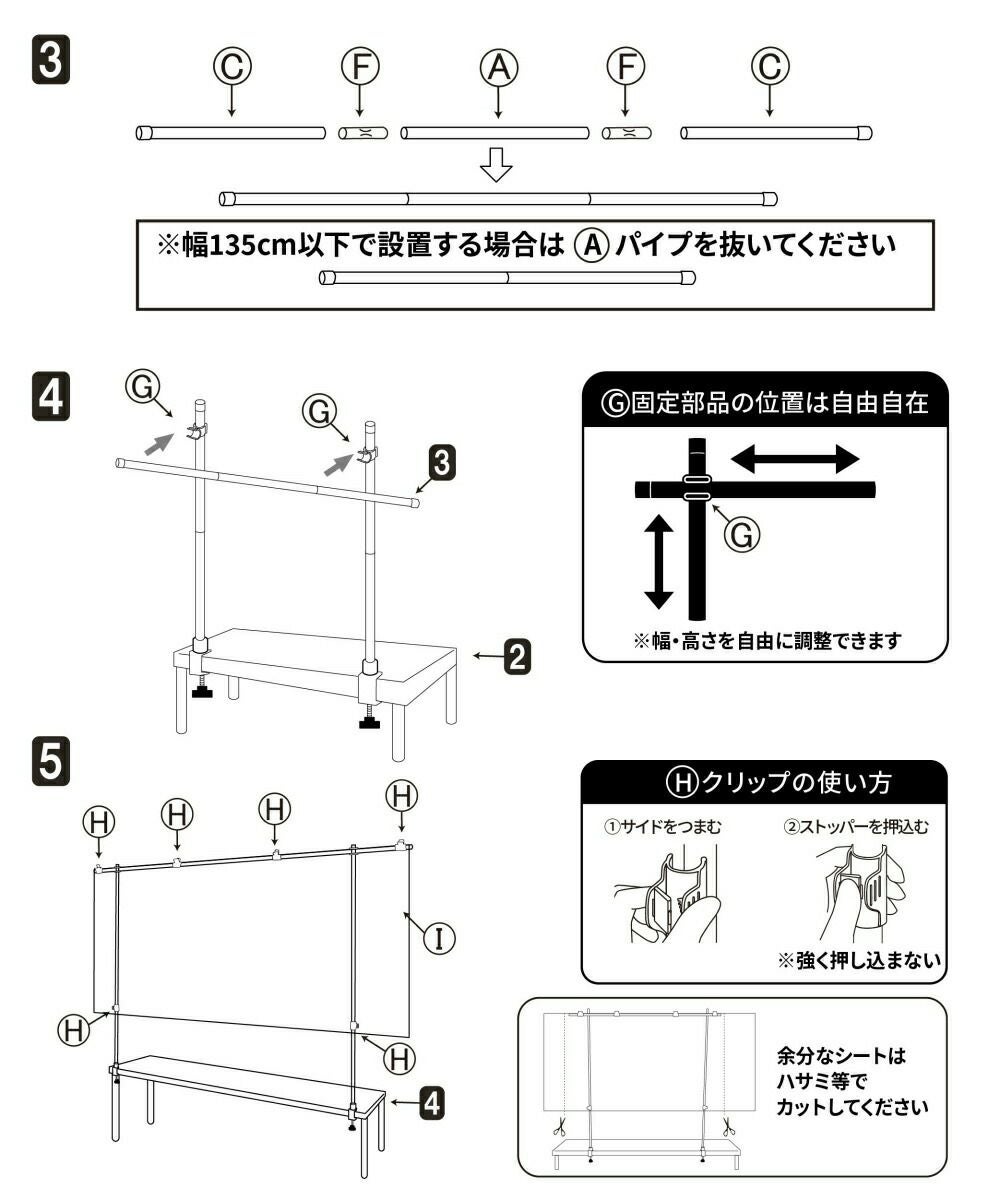 3

Ⓒ Ⓕ Ⓐ Ⓕ Ⓒ

※幅135cm以下で設置する場合は Ⓐ パイプを抜いてください

4

Ⓖ Ⓖ 3

2

Ⓖ固定部品の位置は自由自在

Ⓖ

※幅・高さを自由に調整できます

5

Ⓗ Ⓗ Ⓗ Ⓗ

Ⓘ

Ⓗ Ⓗ

4

Ⓗクリップの使い方

①サイドをつまむ

②ストッパーを押込む

※強く押し込まない

余分なシートは
ハサミ等で
カットしてください