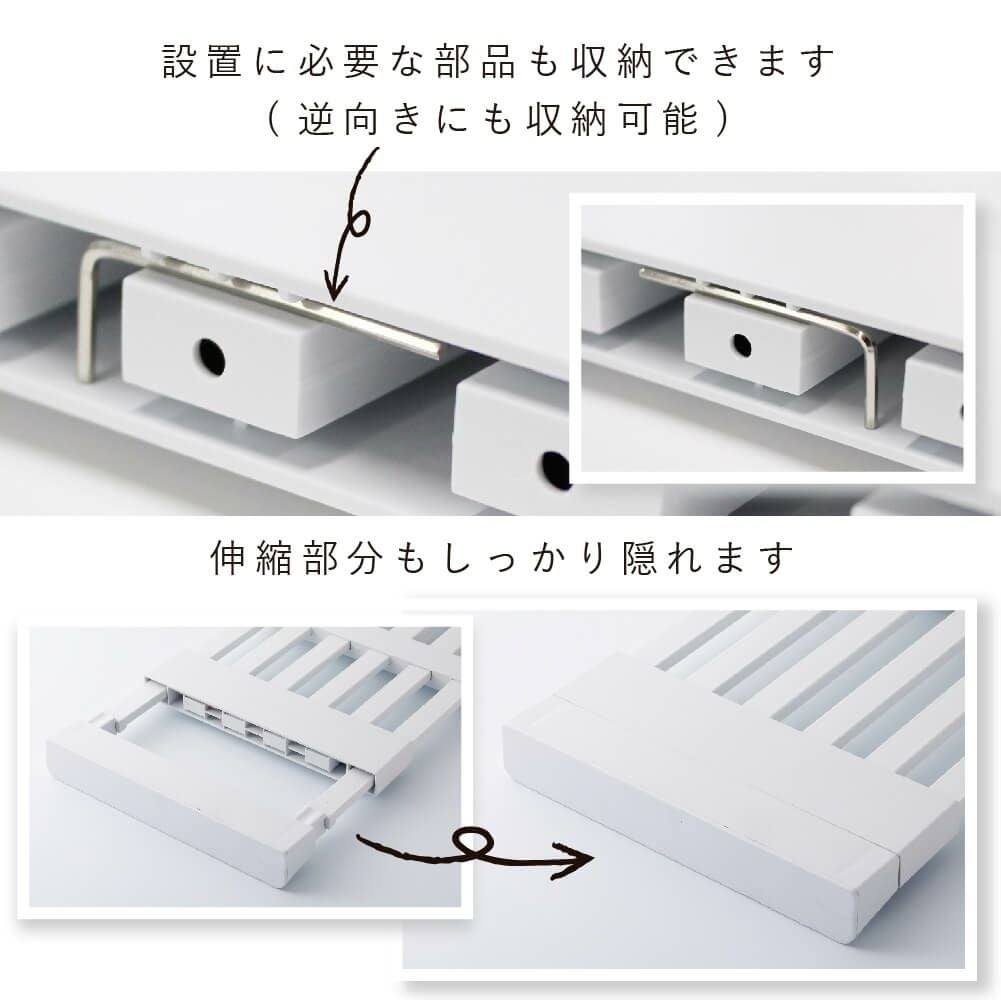 設置に必要な部品も収納できます
（逆向きにも収納可能）

伸縮部分もしっかり隠れます