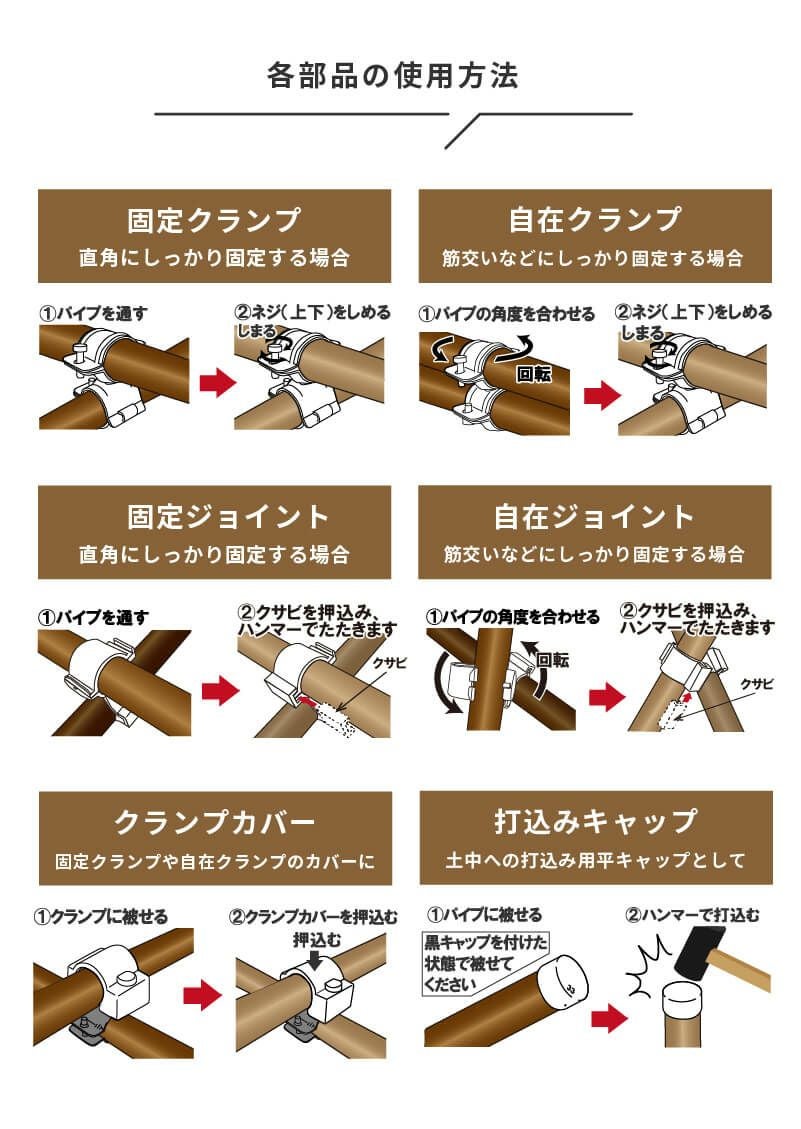 各部品の使用方法

固定クランプ
直角にしっかり固定する場合

①パイプを通す

②ネジ（上下）をしめる
しまる

自在クランプ
筋交いなどにしっかり固定する場合

①パイプの角度を合わせる
回転

②ネジ（上下）をしめる
しまる

固定ジョイント
直角にしっかり固定する場合

①パイプを通す

②クサビを押込み、ハンマーでたたきます
クサビ

自在ジョイント
筋交いなどにしっかり固定する場合

①パイプの角度を合わせる
回転

②クサビを押込み、ハンマーでたたきます
クサビ

クランプカバー
固定クランプや自在クランプのカバーに

①クランプに被せる

②クランプカバーを押込む
押込む

打込みキャップ
土中への打込み用平キャップとして

①パイプに被せる
黒キャップを付けた状態で被せてください

②ハンマーで打込む