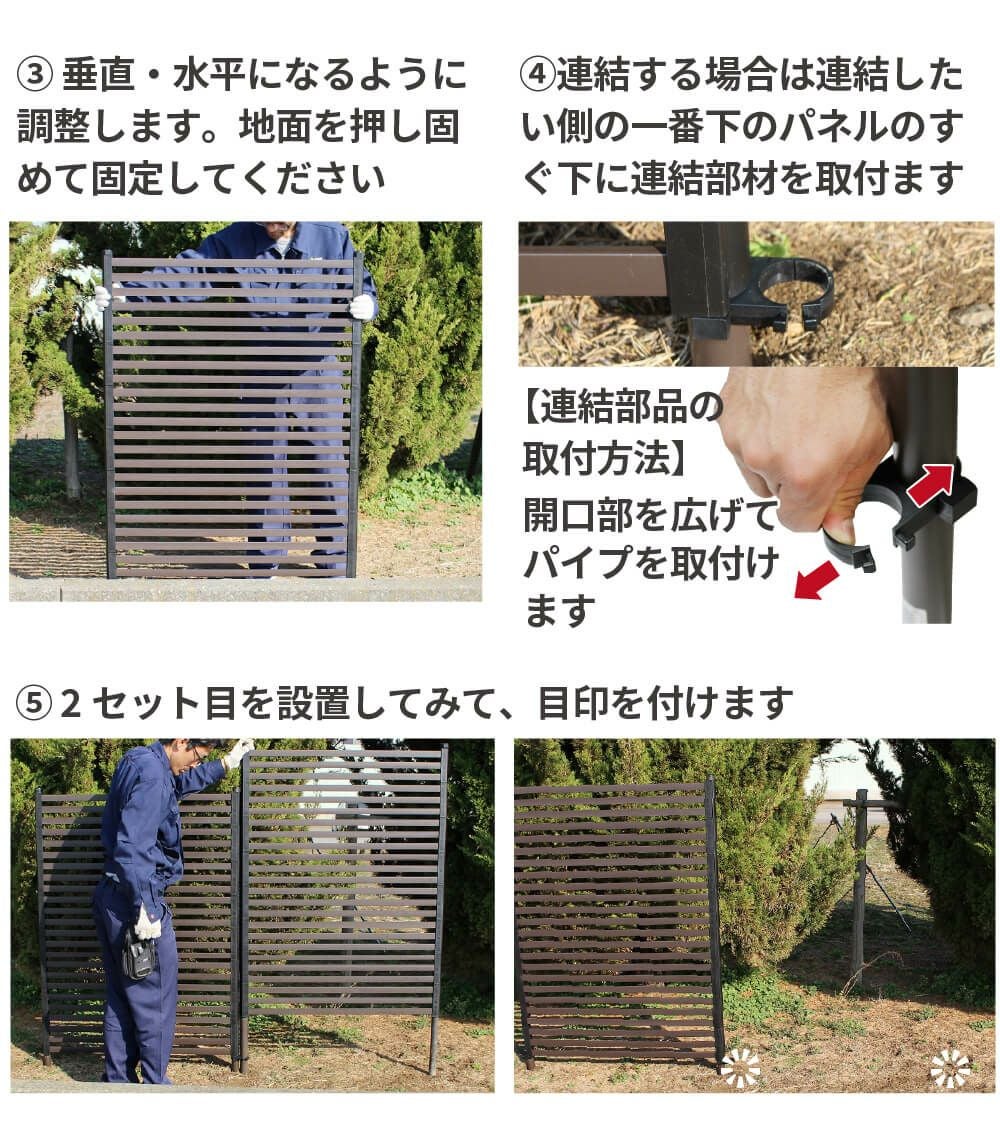 ③ 垂直・水平になるように調整します。地面を押し固めて固定してください

④連結する場合は連結したい側の一番下のパネルのすぐ下に連結部材を取付ます

【連結部品の取付方法】
開口部を広げてパイプを取付けます

⑤ 2 セット目を設置してみて、目印を付けます