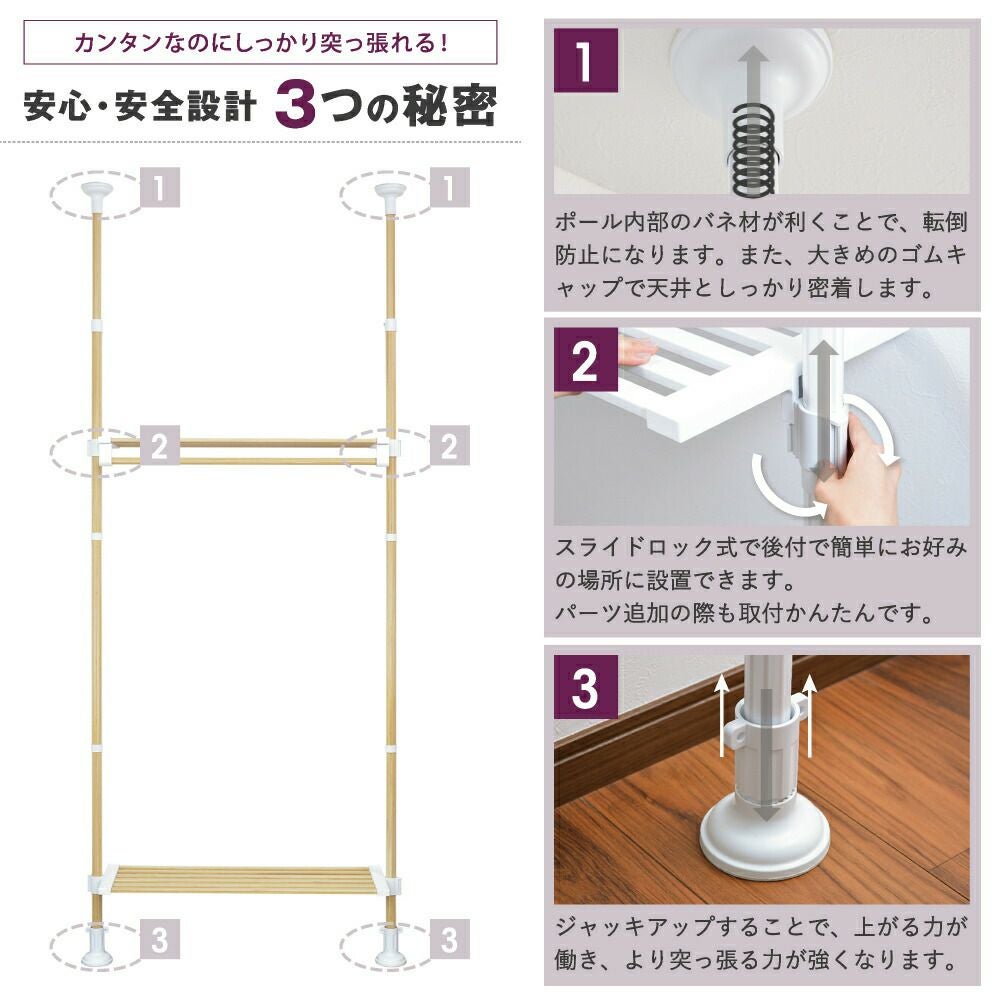 カンタンなのにしっかり突っ張れる!

安心・安全設計 3つの秘密

1

1

2

2

3

3

1

ポール内部のバネ材が利くことで、転倒防止になります。また、大きめのゴムキャップで天井としっかり密着します。

2

スライドロック式で後付で簡単にお好みの場所に設置できます。
パーツ追加の際も取付かんたんです。

3

ジャッキアップすることで、上がる力が働き、より突っ張る力が強くなります。