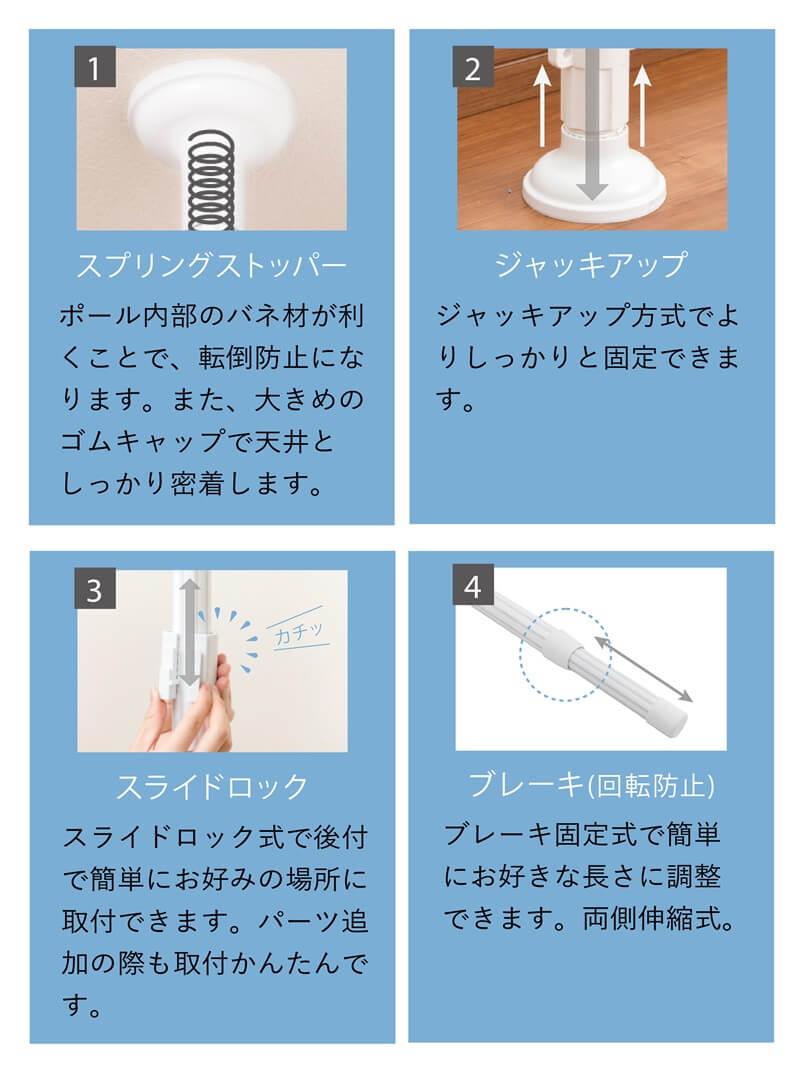 1

スプリングストッパー

ポール内部のバネ材が利くことで、転倒防止になります。また、大きめのゴムキャップで天井としっかり密着します。

2

ジャッキアップ

ジャッキアップ方式でよりしっかりと固定できます。

3

カチッ

スライドロック

スライドロック式で後付で簡単にお好みの場所に取付できます。パーツ追加の際も取付かんたんです。

4

ブレーキ(回転防止)

ブレーキ固定式で簡単にお好きな長さに調整できます。両側伸縮式。