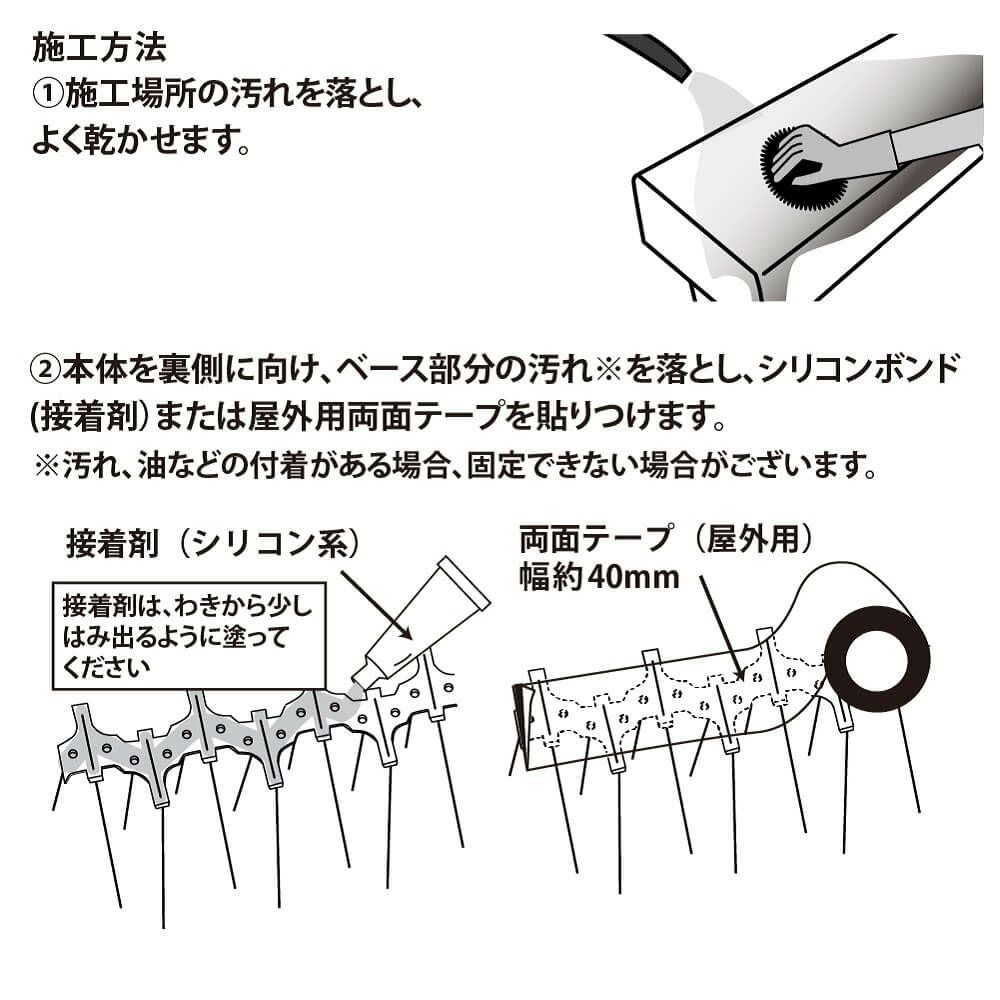 施工方法
①施工場所の汚れを落とし、よく乾かせます。

②本体を裏側に向け、ベース部分の汚れ※を落とし、シリコンボンド(接着剤)または屋外用両面テープを貼りつけます。
※汚れ、油などの付着がある場合、固定できない場合がございます。

接着剤（シリコン系）

接着剤は、わきから少しはみ出るように塗ってください

両面テープ（屋外用）
幅約40mm